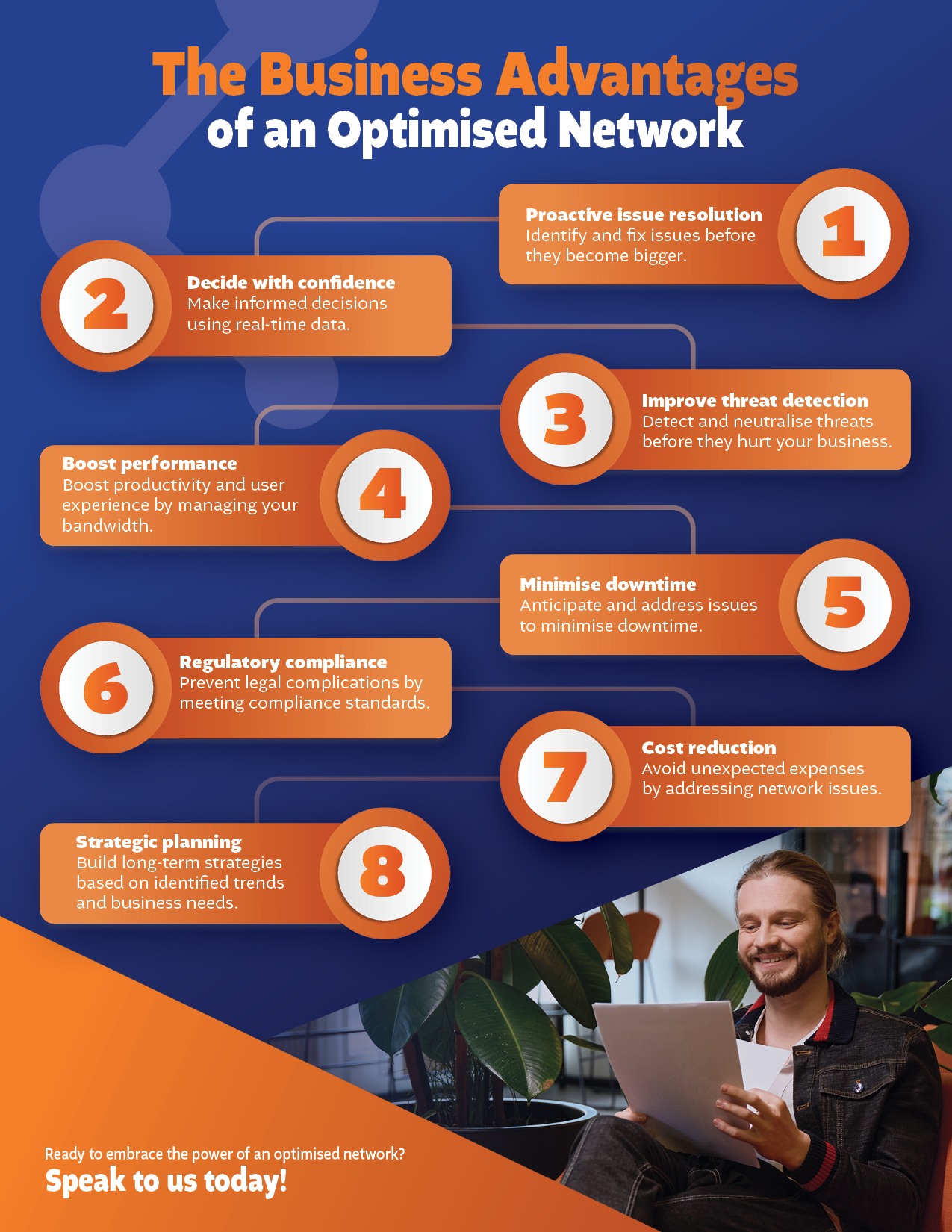 The Business Advantages of an Optimised Network

1
Proactive issue resolution
Identify and fix issues before they become bigger.

2
Decide with confidence
Make informed decisions using real-time data.

3
Improve threat detection
Detect and neutralise threats before they hurt your business.

4
Boost performance
Boost productivity and user experience by managing your bandwidth.

5
Minimise downtime
Anticipate and address issues to minimise downtime.

6
Regulatory compliance
Prevent legal complications by meeting compliance standards.

7
Cost reduction
Avoid unexpected expenses by addressing network issues.

8
Strategic planning
Build long-term strategies based on identified trends and business needs.

Ready to embrace the power of an optimised network?
Speak to us today!